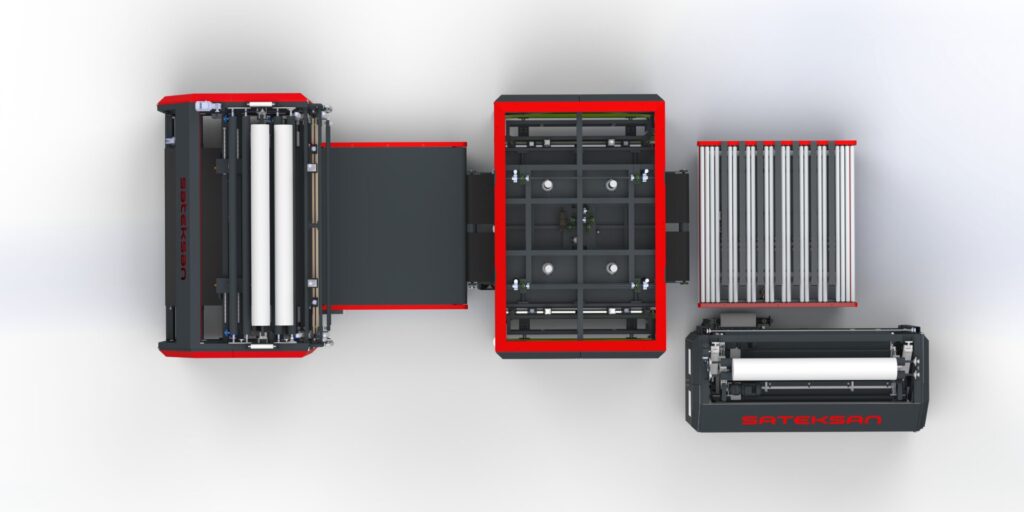 SATEKSAN

SATEKSAN